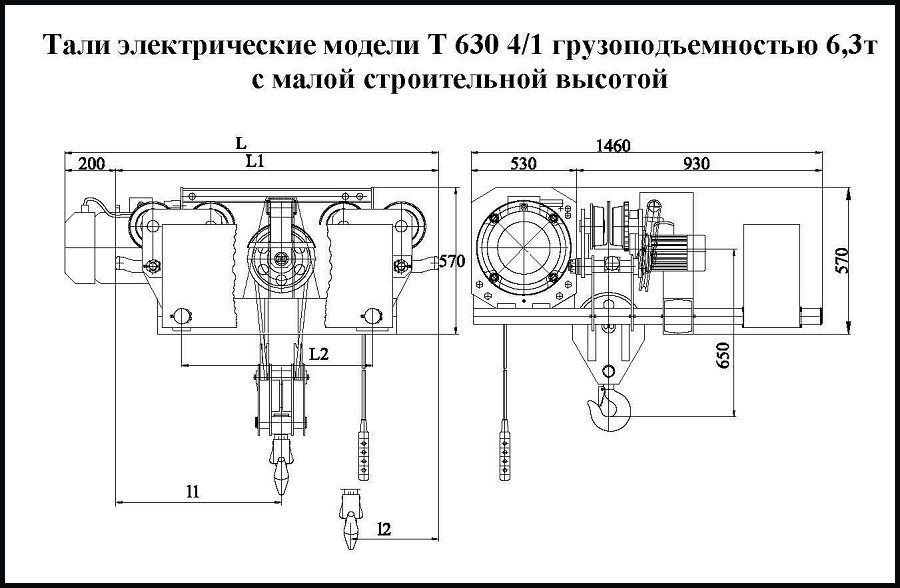 Тали электрические модели Т 630 4/1 грузоподъемностью 6,3т
с малой строительной высотой

L
200
L1
570
L2
l1
l2

1460
530
930
570
650